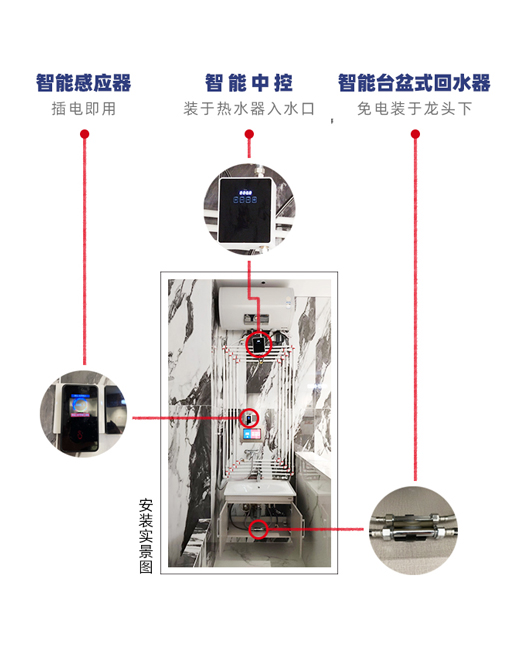 智能感应器
插电即用

智能中控
装于热水器入水口

智能台盆式回水器
免电装于龙头下

安装实景图